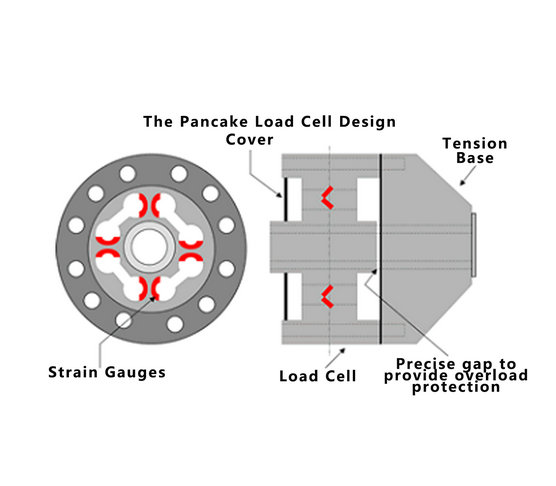 The Pancake Load Cell Design

Cover

Tension Base

Strain Gauges

Load Cell

Precise gap to provide overload protection